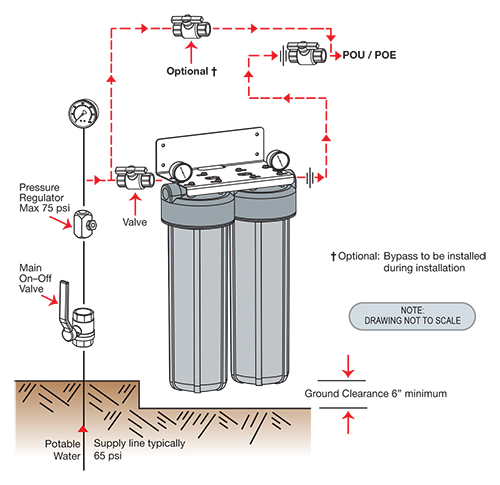 Optional †

POU / POE

Pressure Regulator Max 75 psi

Valve

Main On–Off Valve

† Optional: Bypass to be installed during installation

NOTE:
DRAWING NOT TO SCALE

Ground Clearance 6" minimum

Potable Water

Supply line typically 65 psi